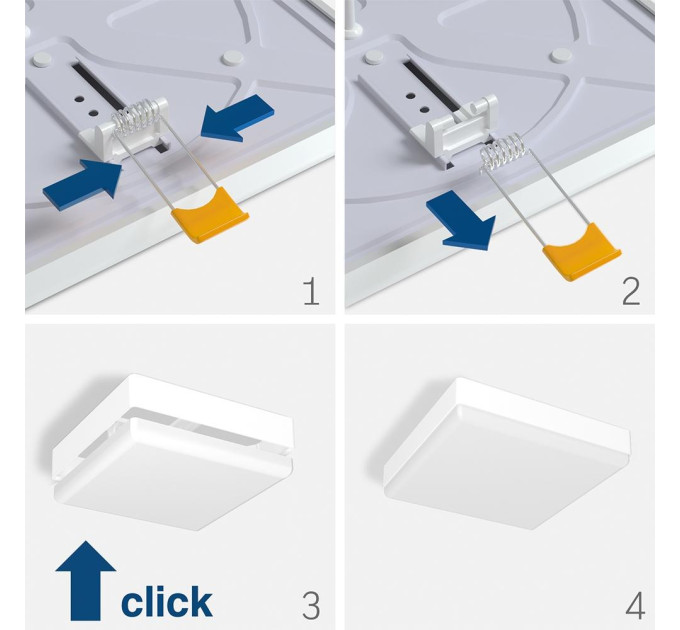 1

2

click

3

4