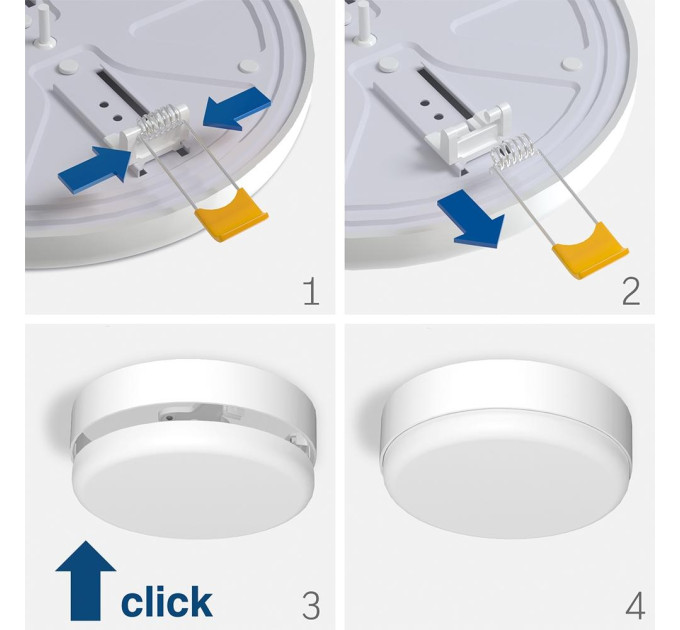 1

2

click

3

4